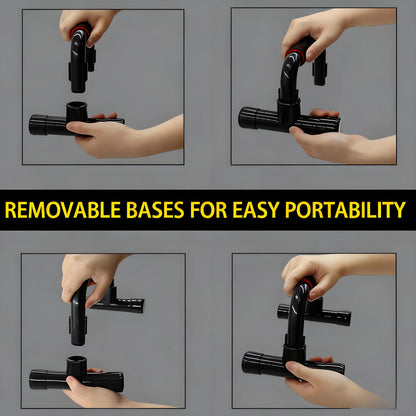 REMOVABLE BASES FOR EASY PORTABILITY