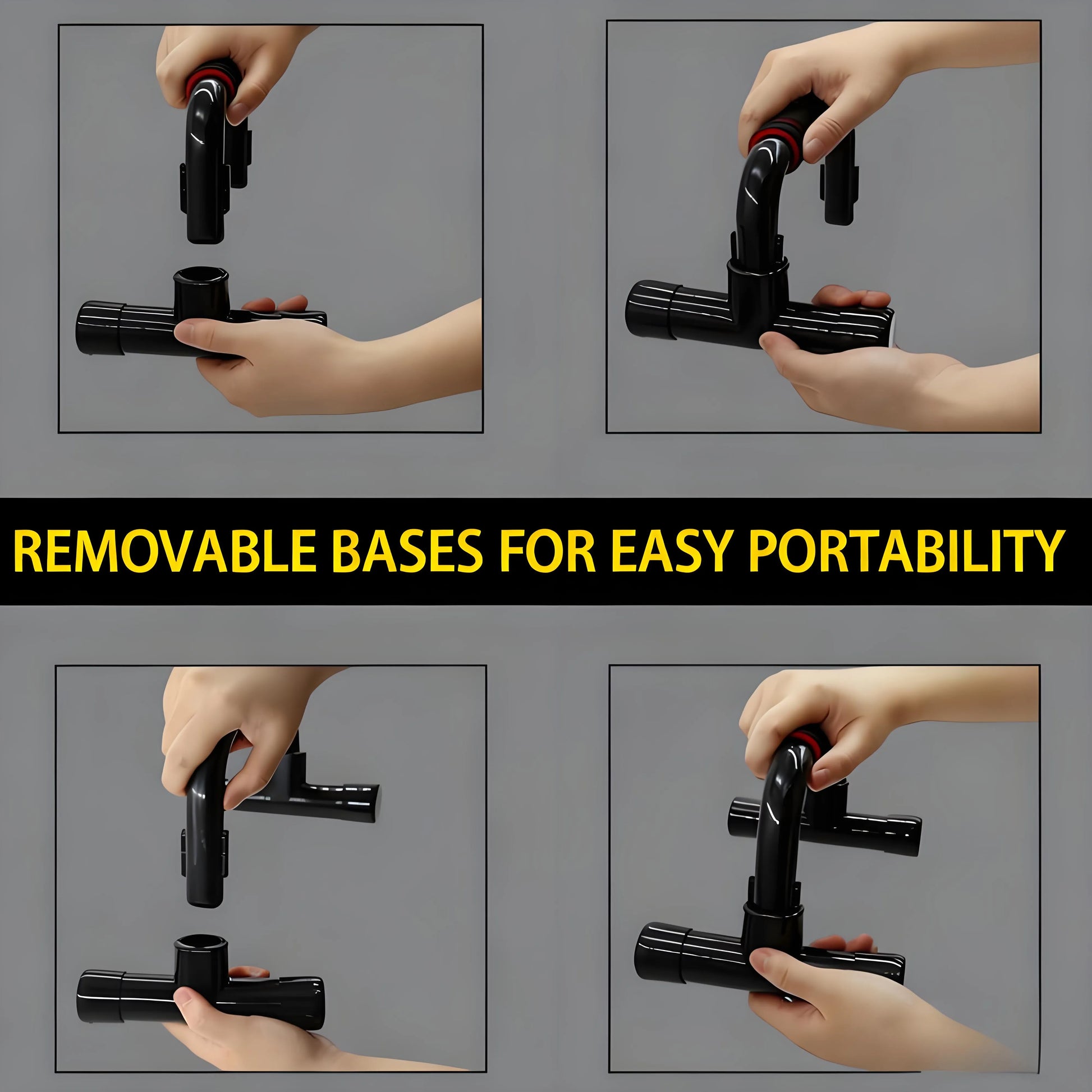 REMOVABLE BASES FOR EASY PORTABILITY