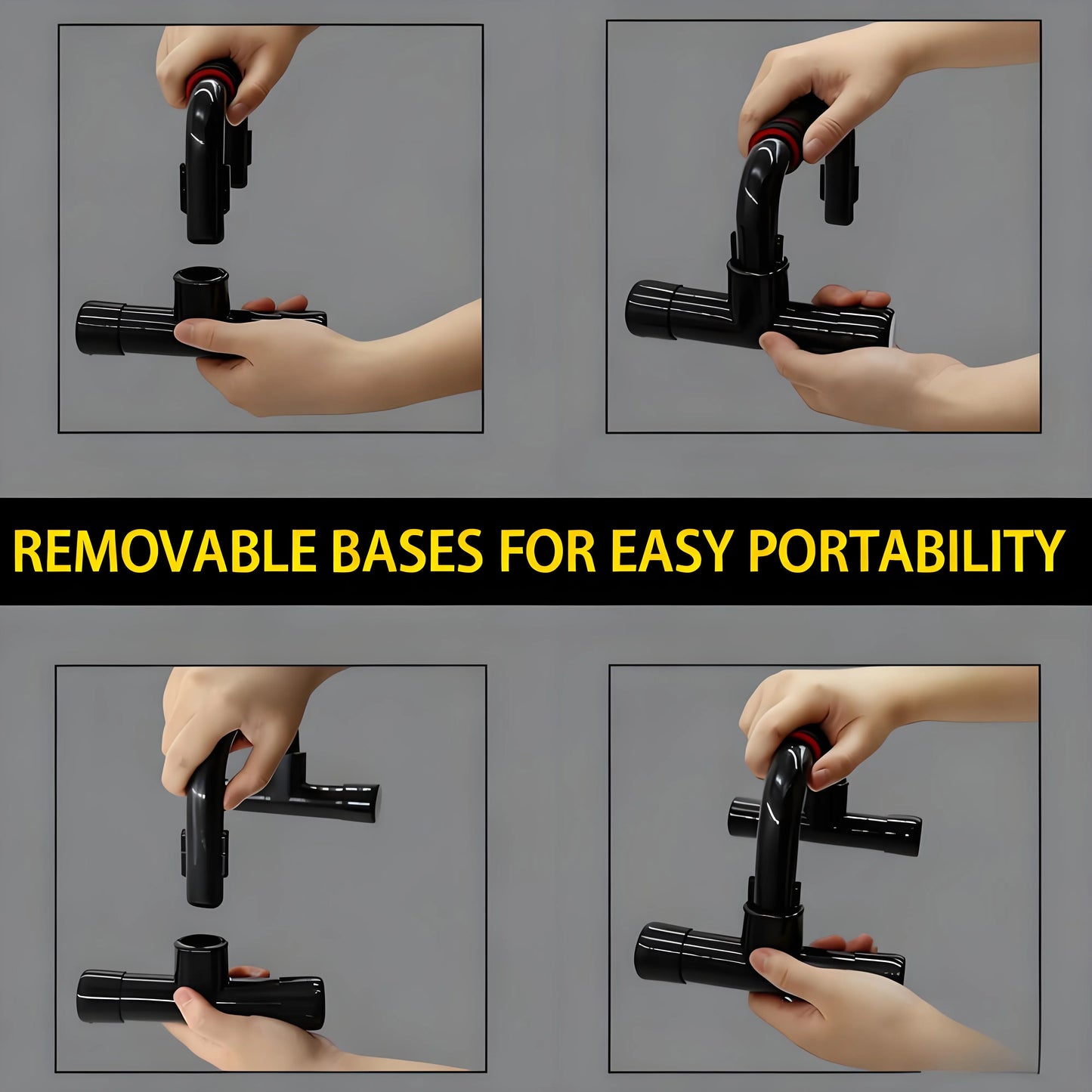 REMOVABLE BASES FOR EASY PORTABILITY